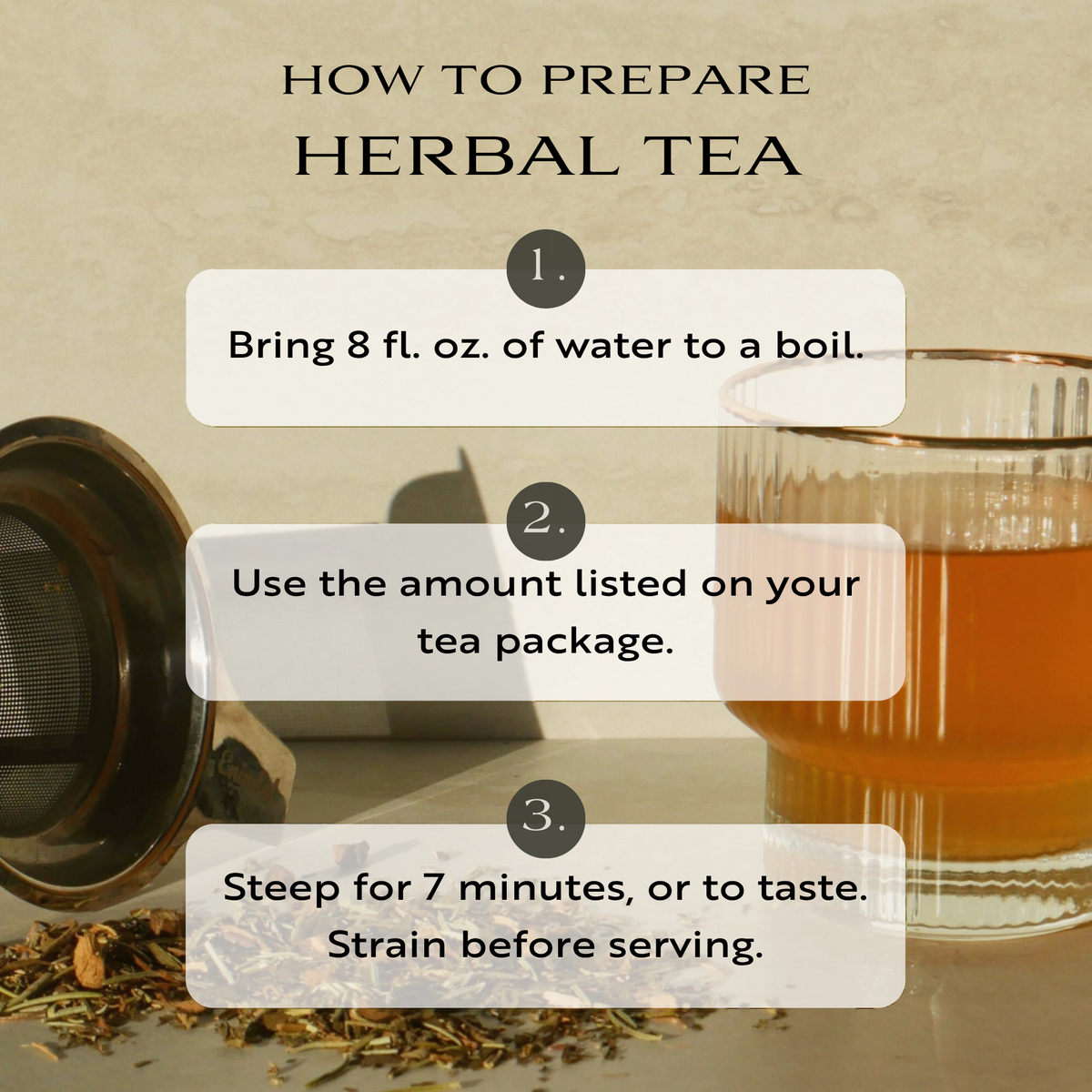 HOW TO PREPARE
HERBAL TEA

1.

Bring 8 fl. oz. of water to a boil.

2.

Use the amount listed on your tea package.

3.

Steep for 7 minutes, or to taste. Strain before serving.